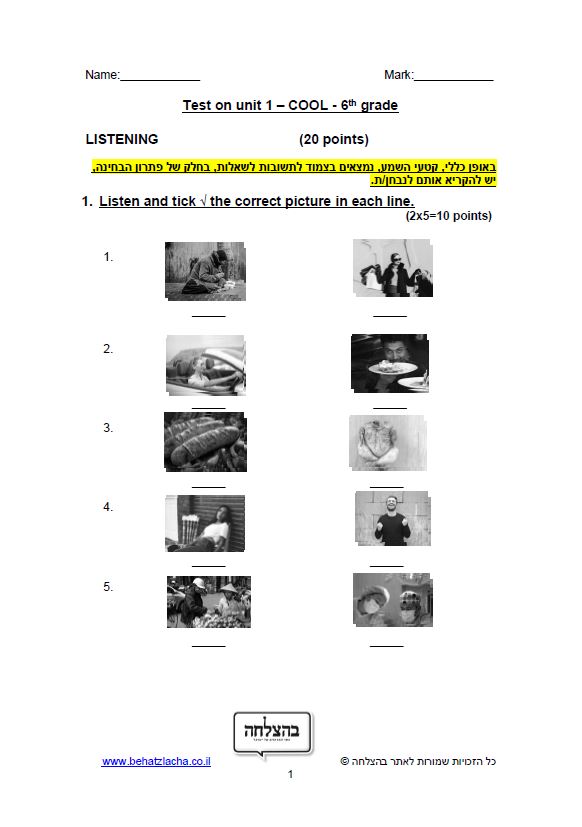 Name:____________ Mark:____________

Test on unit 1 – COOL - 6$^{th}$ grade

LISTENING (20 points)

באופן כללי, קטעי השמע, נמצאים בצמוד לתשובות לשאלות, בחלק של פתרון הבחינה. יש להקריא אותם לנבחן/ת.

1. Listen and tick √ the correct picture in each line.

(2x5=10 points)

1. _____ _____

2. _____ _____

3. _____ _____

4. _____ _____

5. _____ _____

בהצלחה

www.behatzlacha.co.il

כל הזכויות שמורות לאתר בהצלחה ©

1